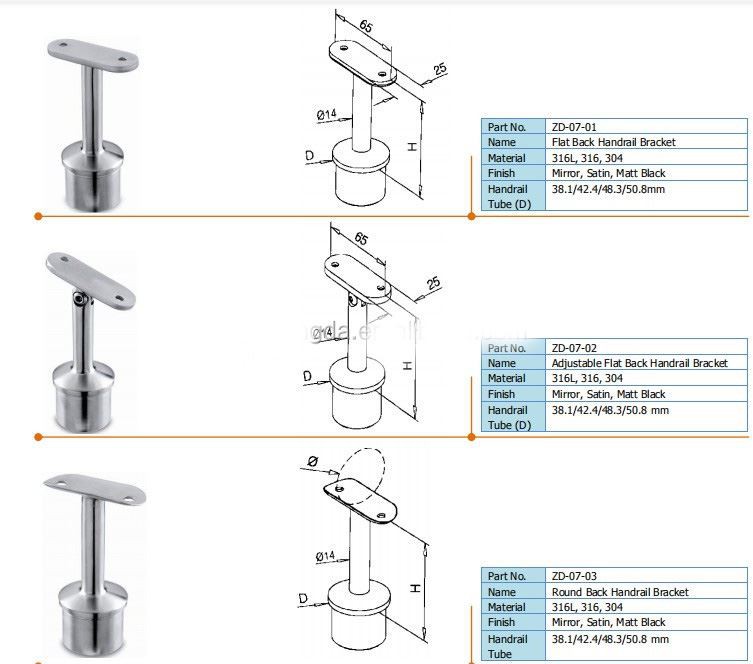 65

25

Ø14

H

D

| Part No. | ZD-07-01 |
|---|---|
| Name | Flat Back Handrail Bracket |
| Material | 316L, 316, 304 |
| Finish | Mirror, Satin, Matt Black |
| Handrail Tube (D) | 38.1/42.4/48.3/50.8mm |

65

25

Ø14

H

D

| Part No. | ZD-07-02 |
|---|---|
| Name | Adjustable Flat Back Handrail Bracket |
| Material | 316L, 316, 304 |
| Finish | Mirror, Satin, Matt Black |
| Handrail Tube (D) | 38.1/42.4/48.3/50.8 mm |

Ø

Ø14

H

D

| Part No. | ZD-07-03 |
|---|---|
| Name | Round Back Handrail Bracket |
| Material | 316L, 316, 304 |
| Finish | Mirror, Satin, Matt Black |
| Handrail Tube | 38.1/42.4/48.3/50.8 mm |